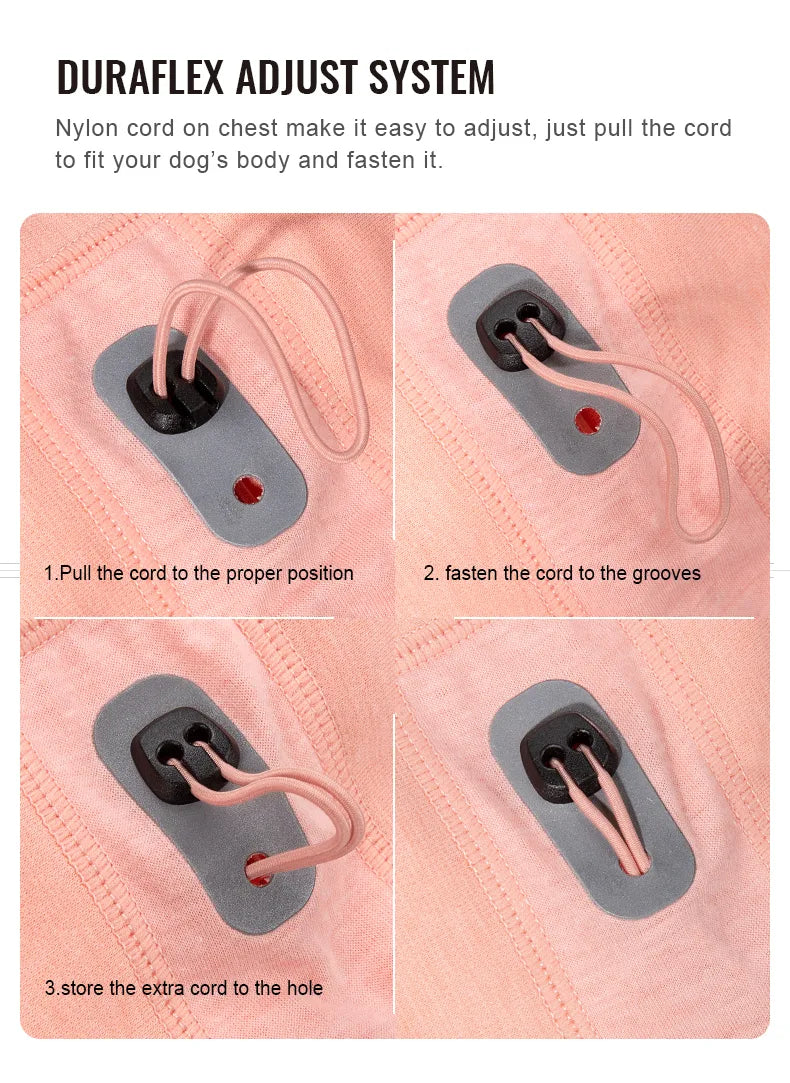 DURAFLEX ADJUST SYSTEM

Nylon cord on chest make it easy to adjust, just pull the cord to fit your dog's body and fasten it.

1.Pull the cord to the proper position

2. fasten the cord to the grooves

3.store the extra cord to the hole